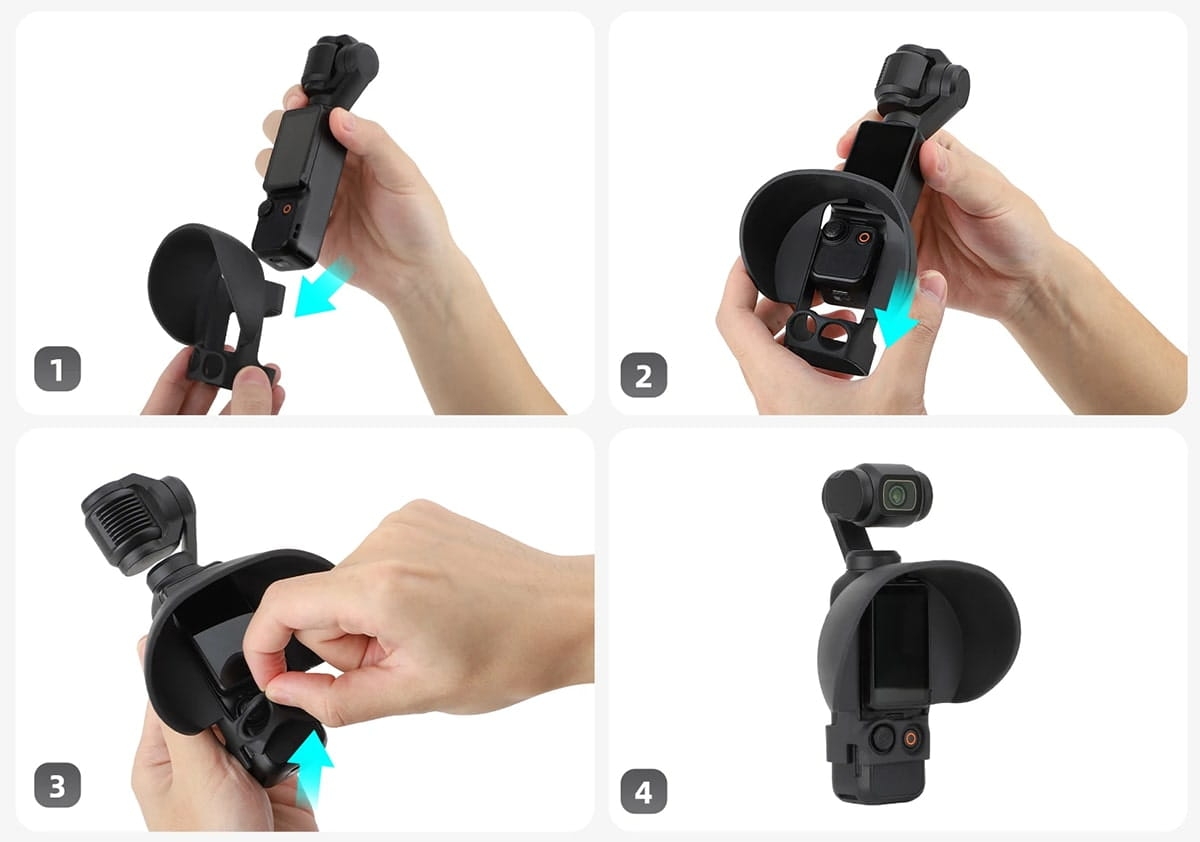 1

2

3

4