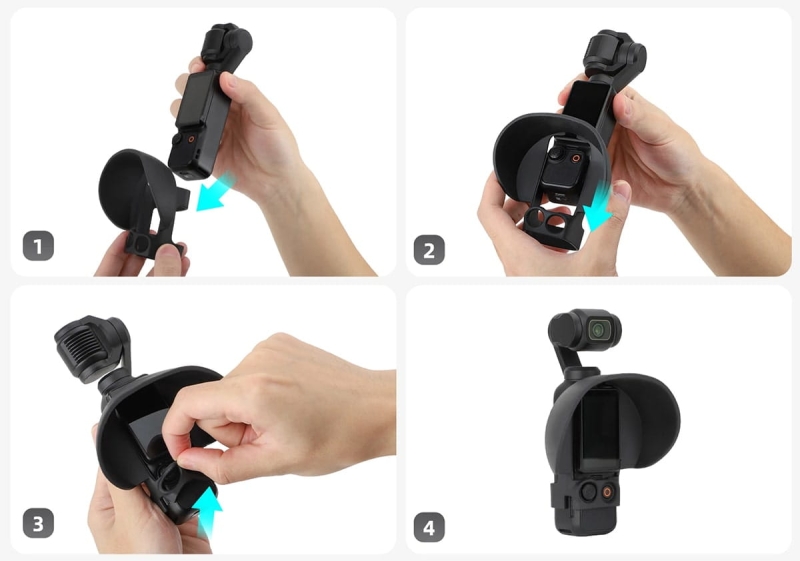 1

2

3

4