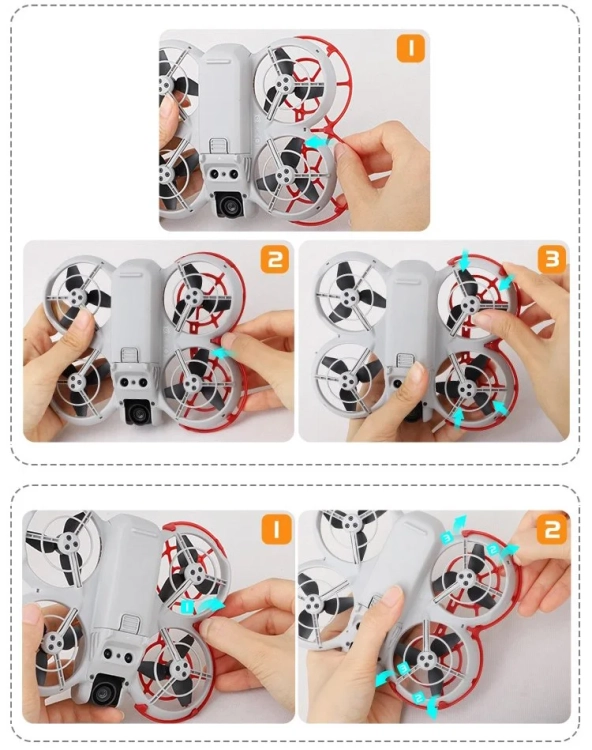 1

2

3

1

1

2

3

2

3

2