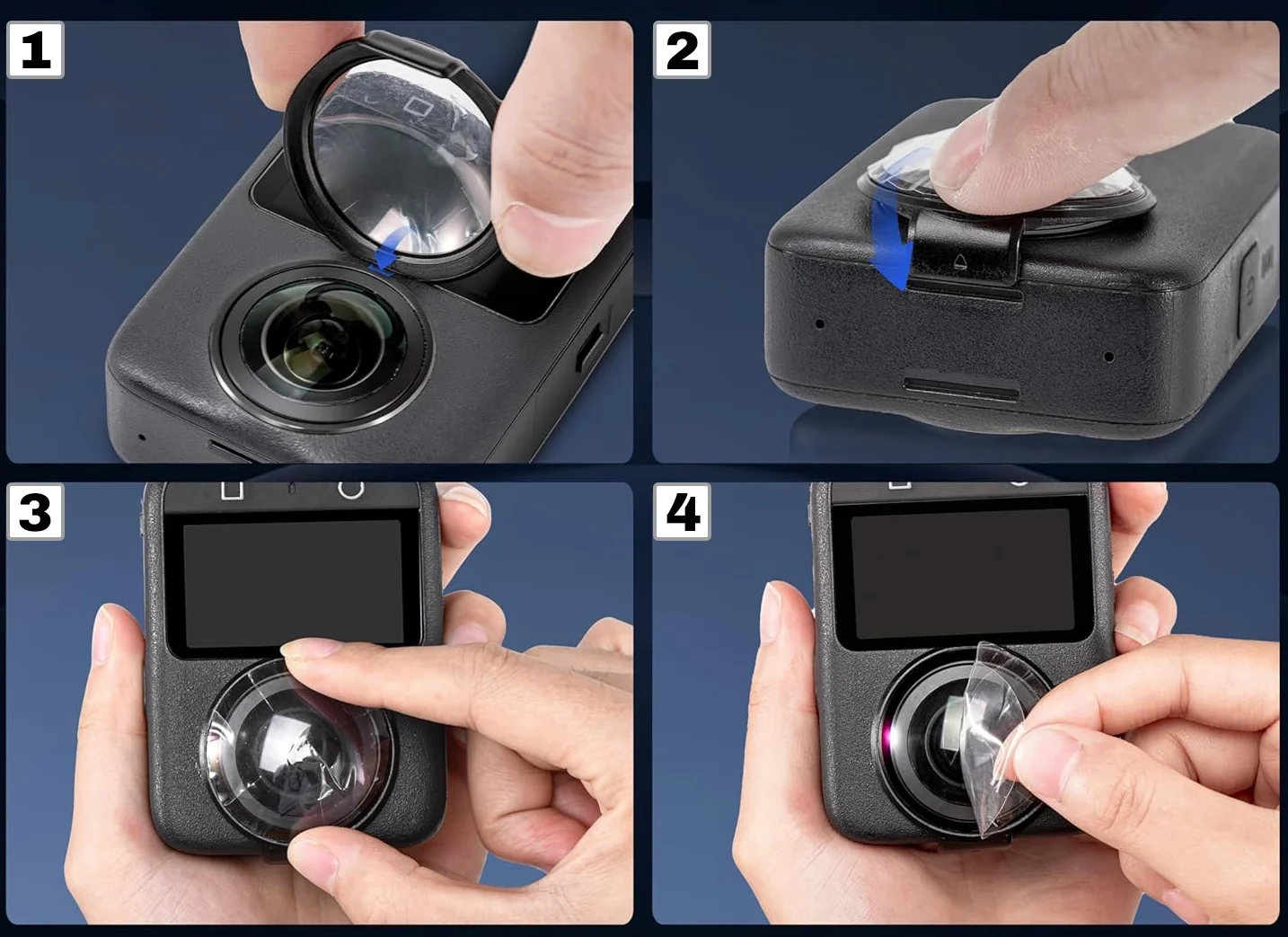 1

2

3

4