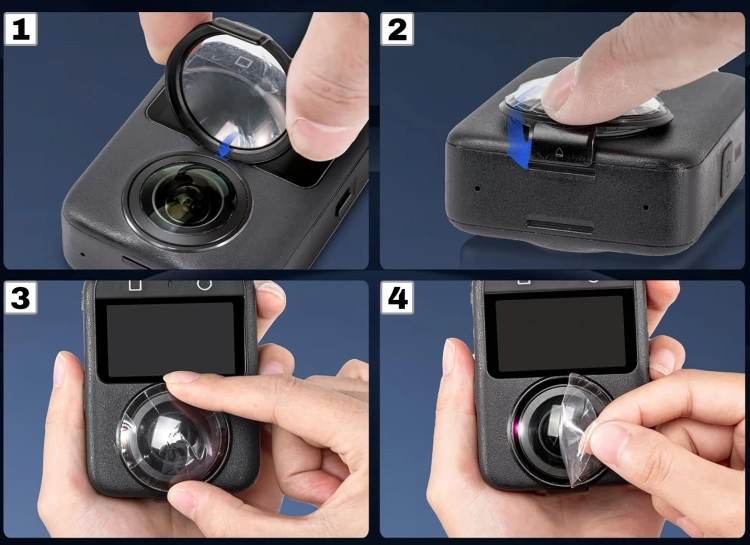 1

2

3

4