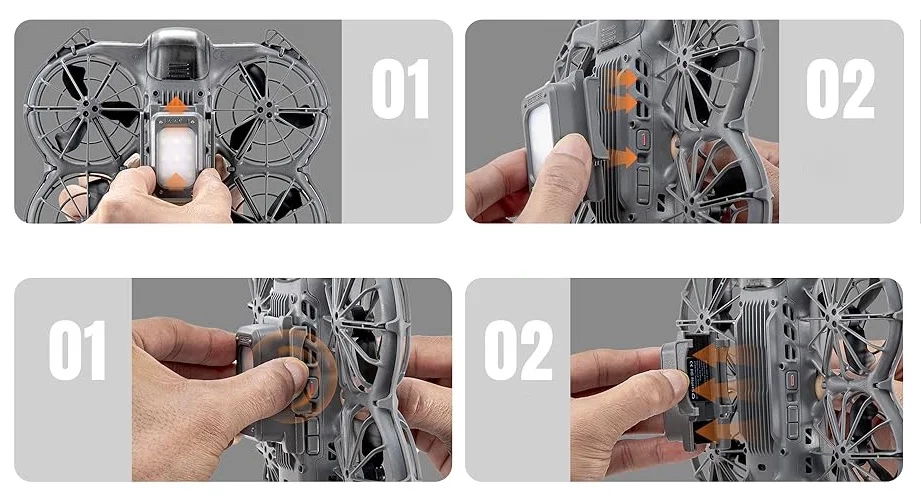 01

02

01

02