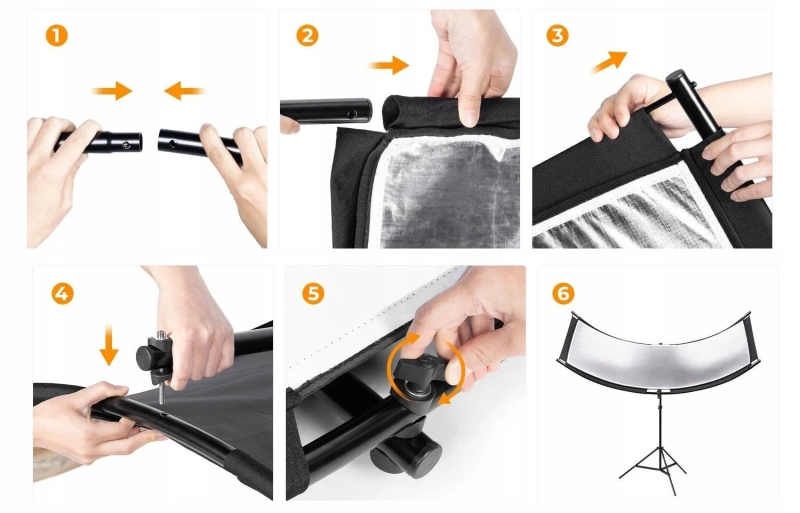 1

2

3

4

5

6