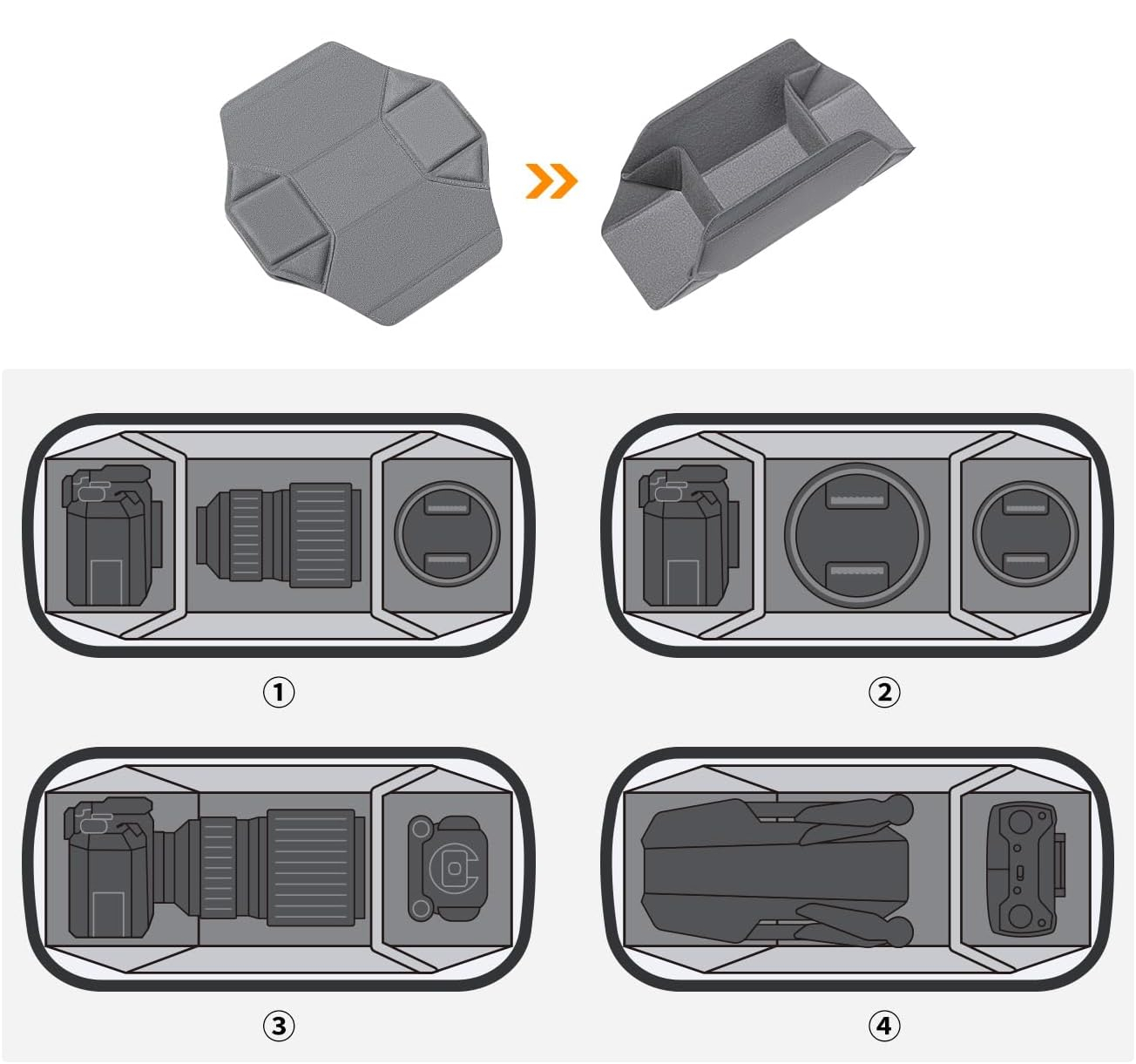 ①

②

③

④