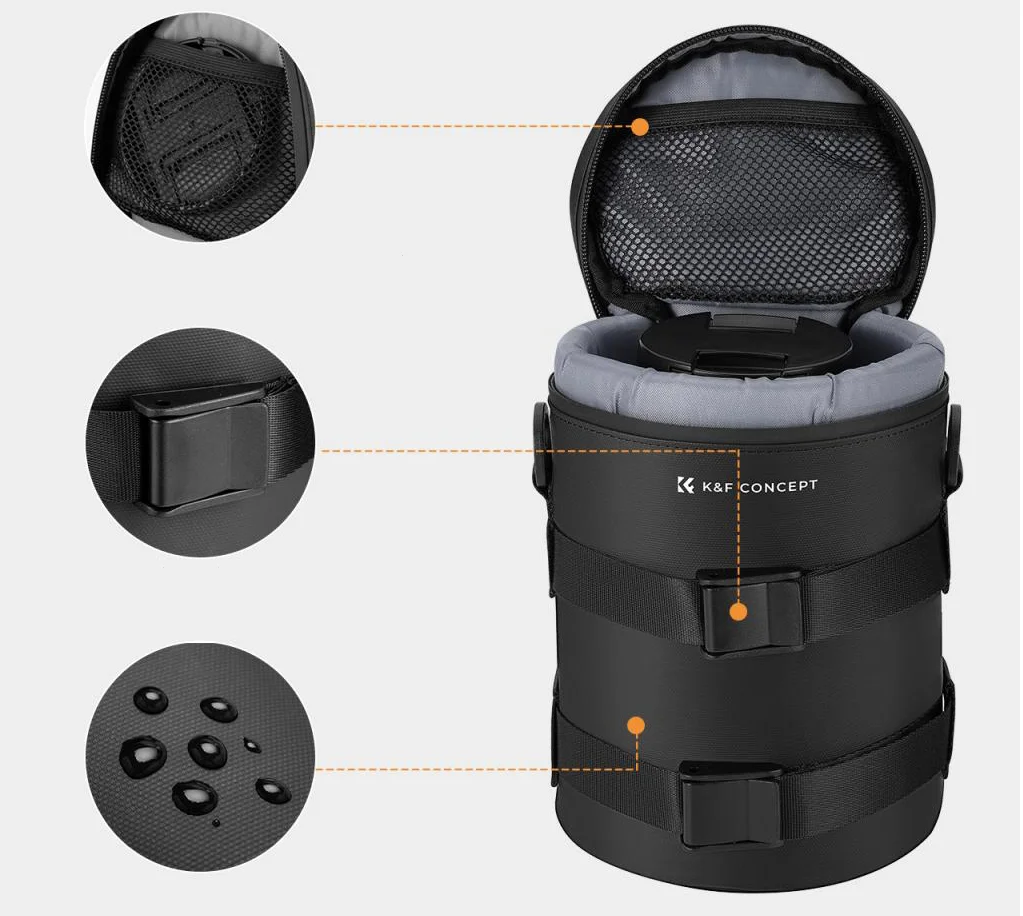 K&F CONCEPT